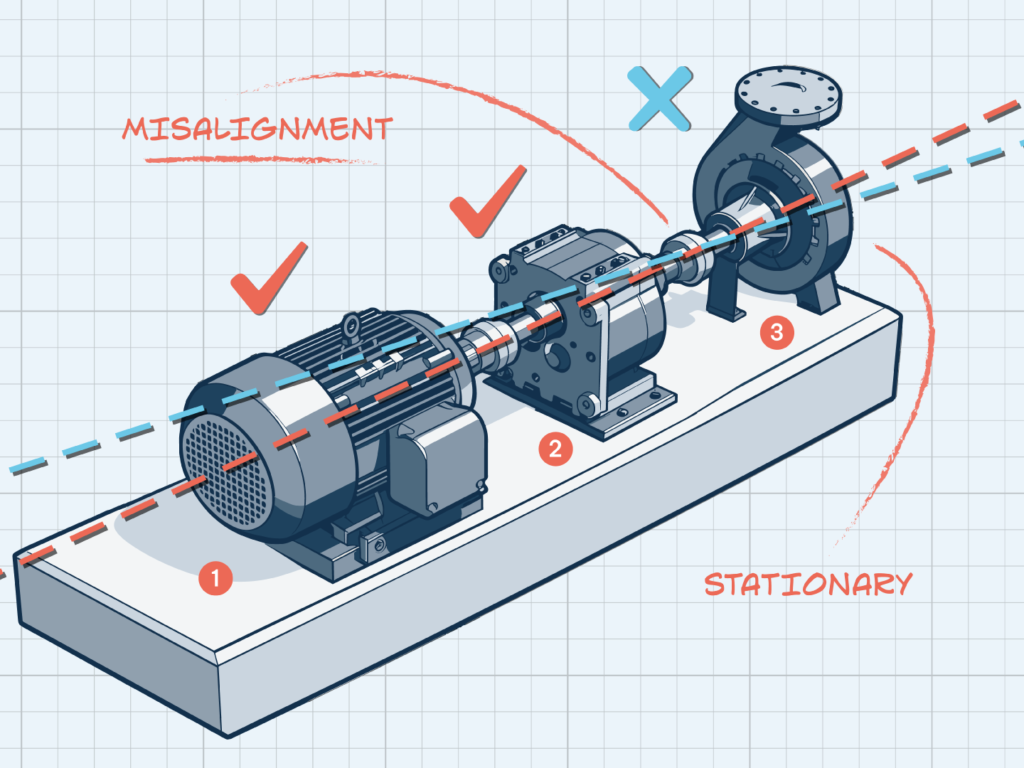 MISALIGNMENT

3

2

1

STATIONARY